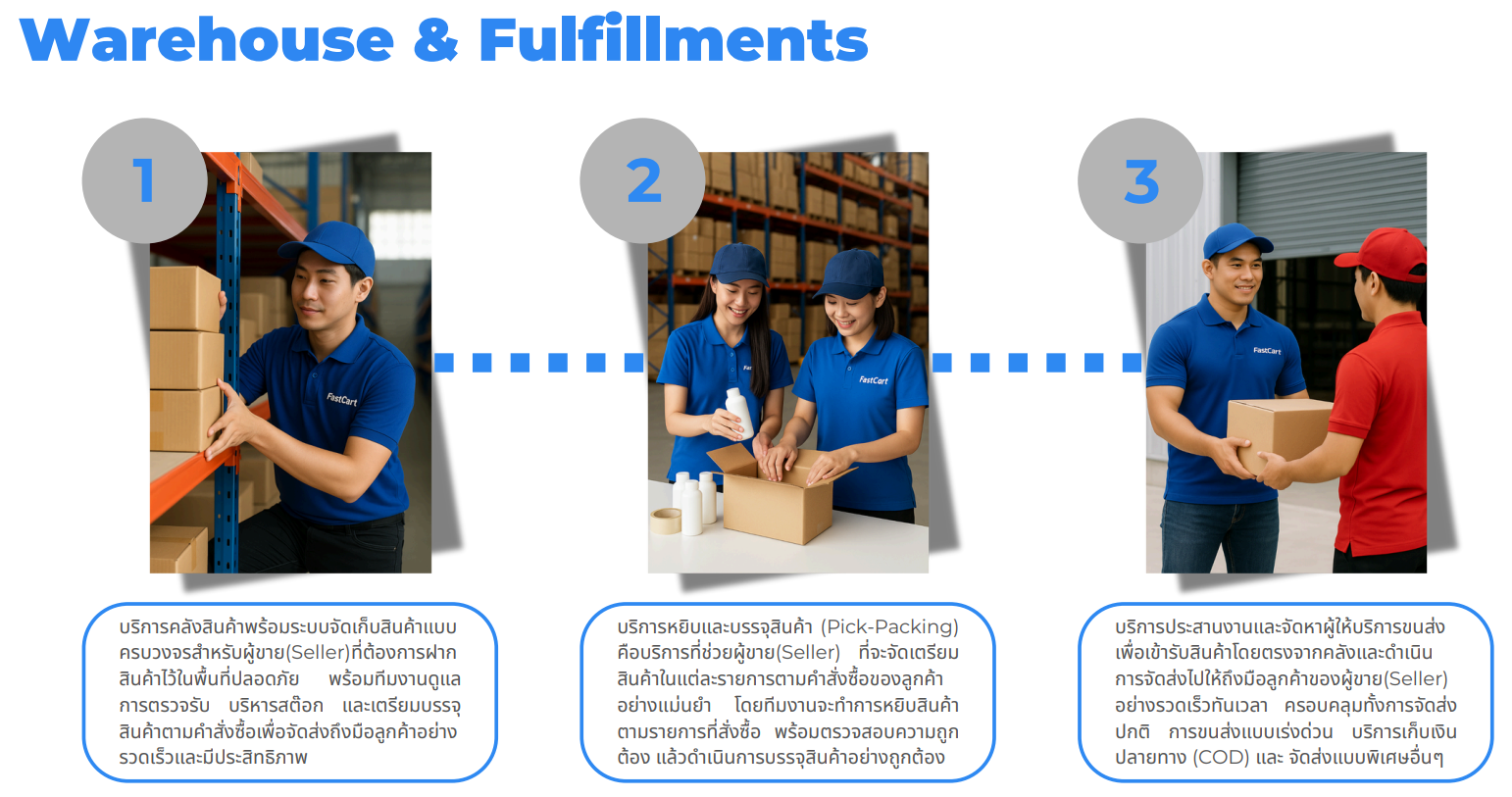 Warehouse & Fulfillments

1

FastCart

2

FastCart

3

FastCart

บริการคลังสินค้าพร้อมระบบจัดเก็บสินค้าแบบครบวงจรสำหรับผู้ขาย(Seller)ที่ต้องการฝากสินค้าไว้ในพื้นที่ปลอดภัย พร้อมทีมงานดูแลการตรวจรับ บริหารสต๊อก และเตรียมบรรจุสินค้าตามคำสั่งซื้อเพื่อจัดส่งถึงมือลูกค้าอย่างรวดเร็วและมีประสิทธิภาพ

บริการหยิบและบรรจุสินค้า (Pick-Packing) คือบริการที่ช่วยผู้ขาย(Seller) ที่จะจัดเตรียมสินค้าในแต่ละรายการตามคำสั่งซื้อของลูกค้าอย่างแม่นยำ โดยทีมงานจะทำการหยิบสินค้าตามรายการที่สั่งซื้อ พร้อมตรวจสอบความถูกต้อง แล้วดำเนินการบรรจุสินค้าอย่างถูกต้อง

บริการประสานงานและจัดหาผู้ให้บริการขนส่งเพื่อเข้ารับสินค้าโดยตรงจากคลังและดำเนินการจัดส่งไปให้ถึงมือลูกค้าของผู้ขาย(Seller) อย่างรวดเร็วทันเวลา ครอบคลุมทั้งการจัดส่งปกติ การขนส่งแบบเร่งด่วน บริการเก็บเงินปลายทาง (COD) และ จัดส่งแบบพิเศษอื่นๆ